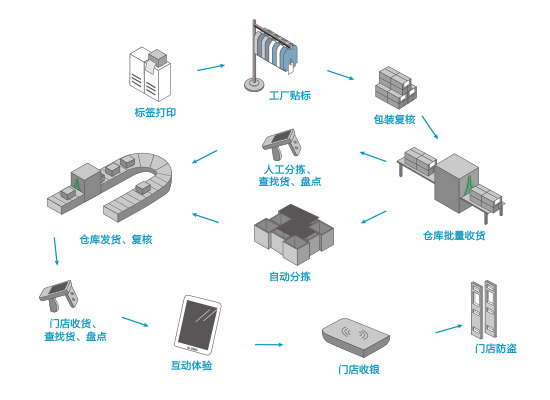 标签打印

工厂贴标

包装复核

仓库批量收货

人工分拣、查找货、盘点

自动分拣

仓库发货、复核

门店收货、查找货、盘点

互动体验

门店收银

门店防盗